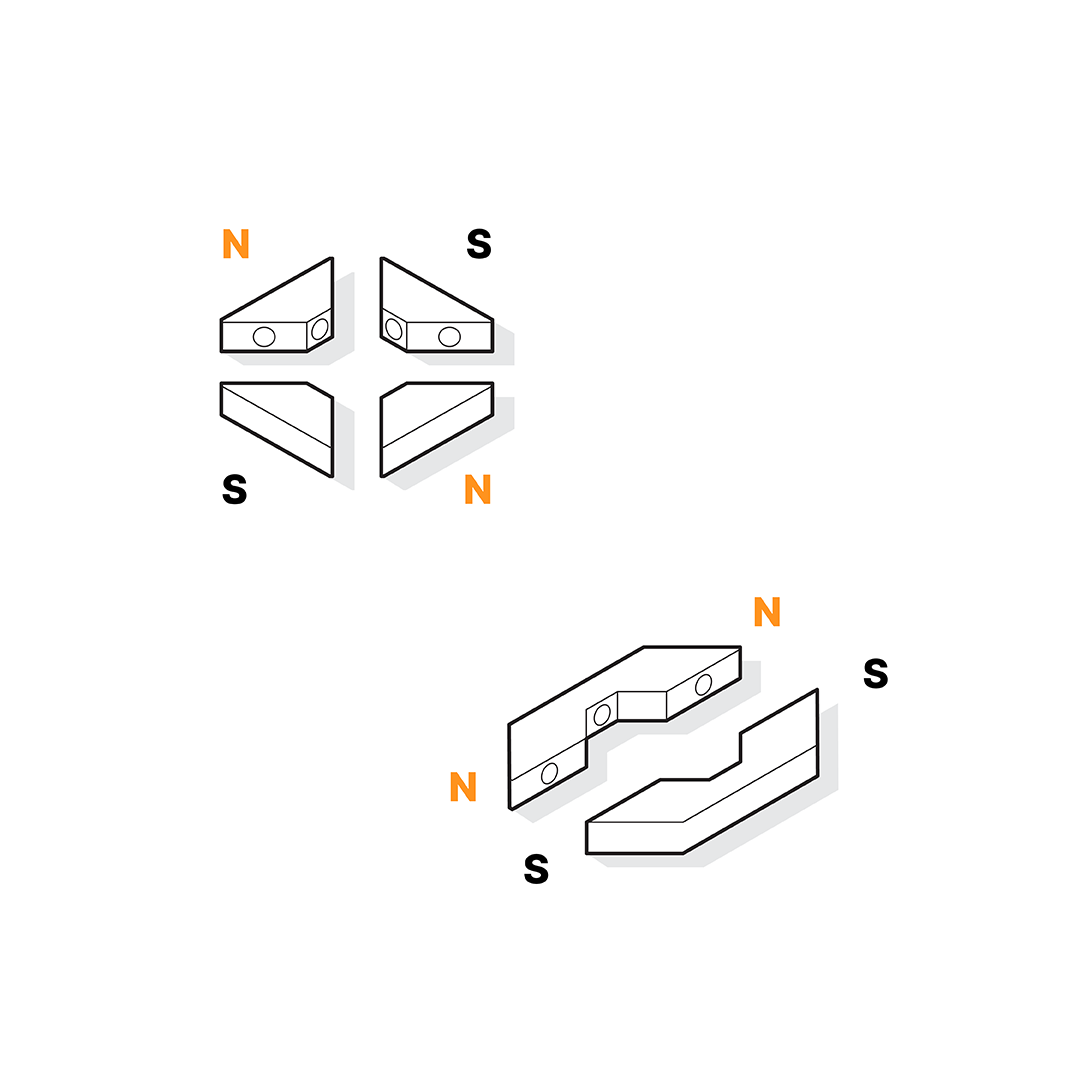 N
S
S
N

N
S
N
S